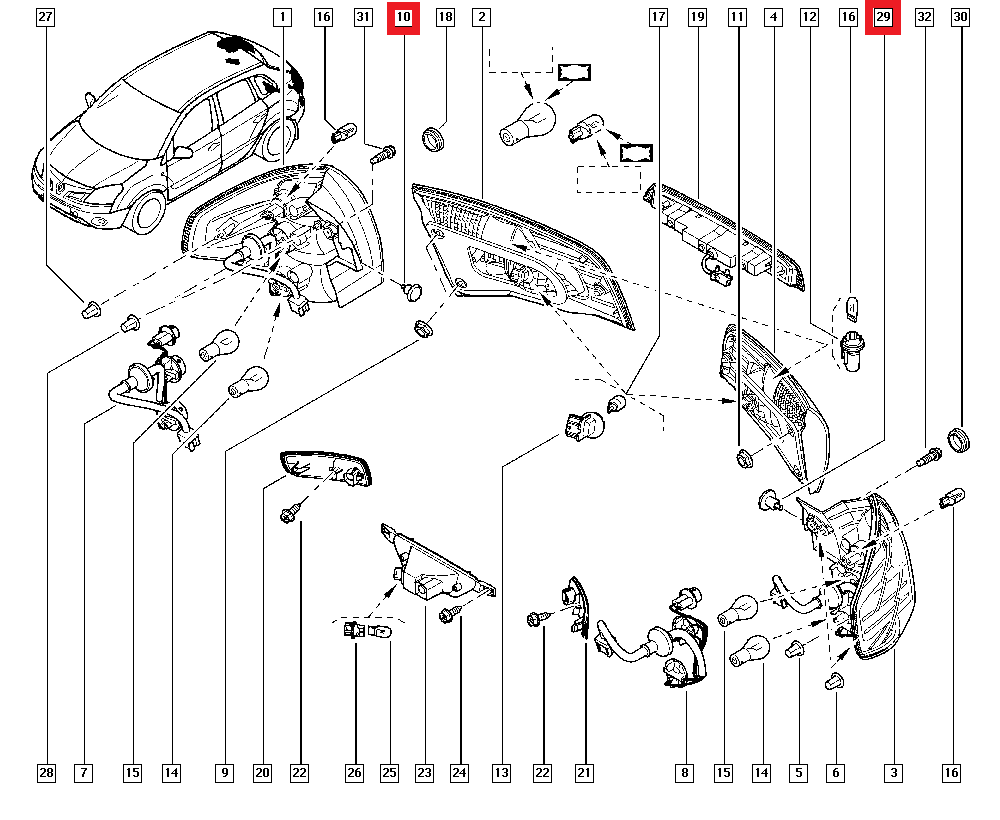 27 1 16 31 10 18 2 17 19 11 4 12 16 29 32 30

28 7 15 14 9 20 22 26 25 23 24 13 22 21 8 15 14 5 6 3 16